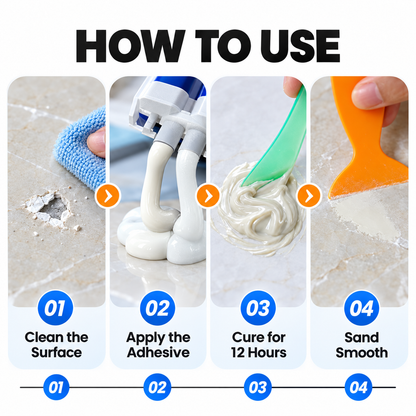 HOW TO USE

01
Clean the Surface

02
Apply the Adhesive

03
Cure for 12 Hours

04
Sand Smooth

01 02 03 04